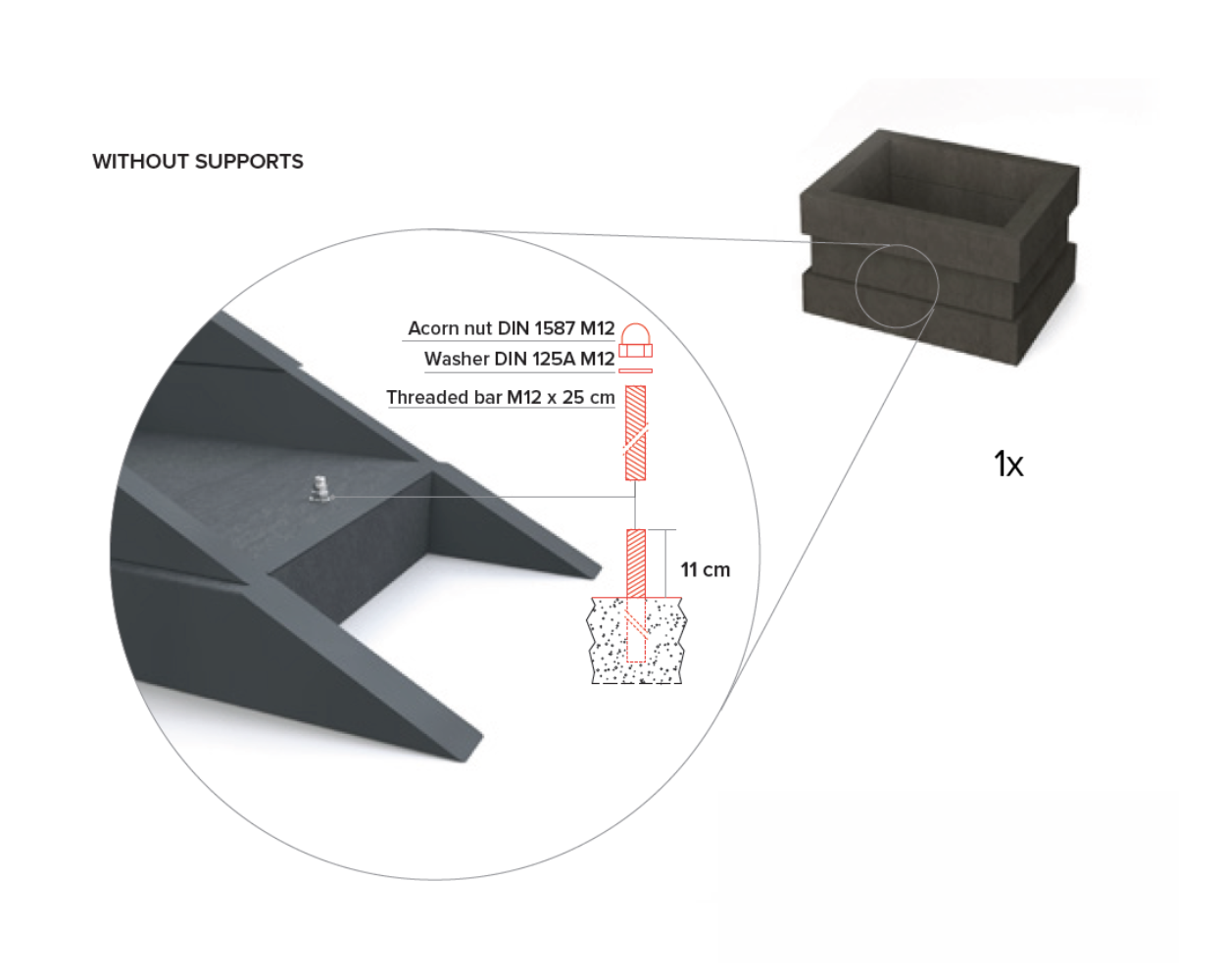 WITHOUT SUPPORTS

Acorn nut DIN 1587 M12
Washer DIN 125A M12
Threaded bar M12 x 25 cm

11 cm

1x